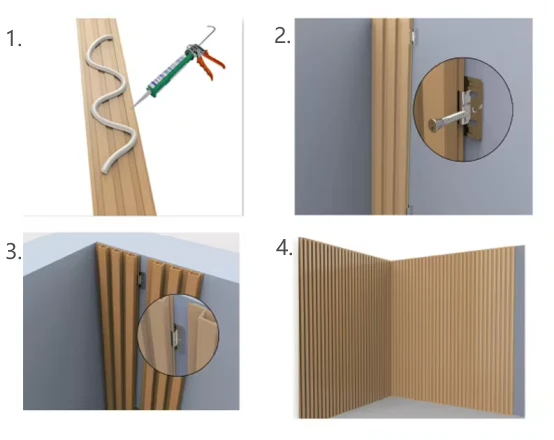 1.

2.

3.

4.